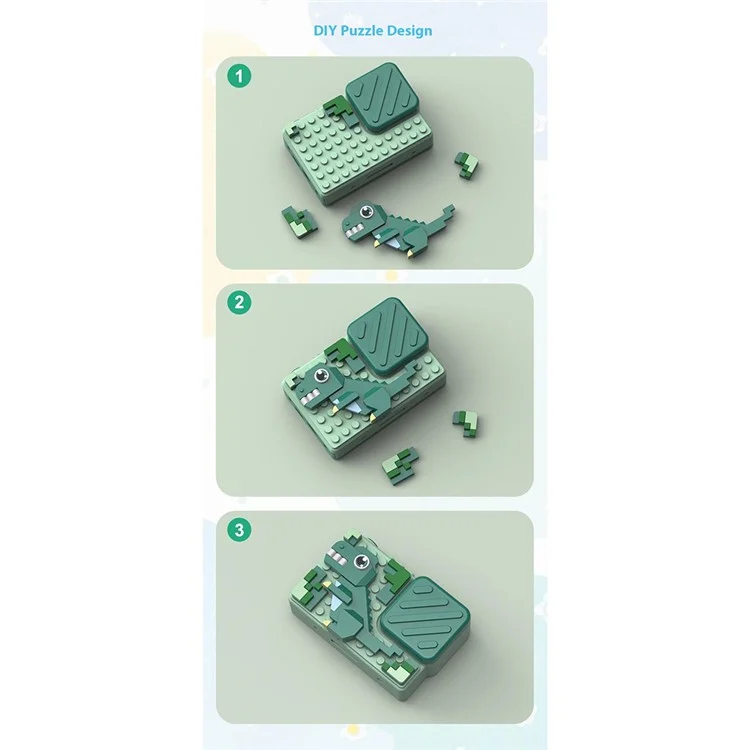 DIY Puzzle Design

1

2

3